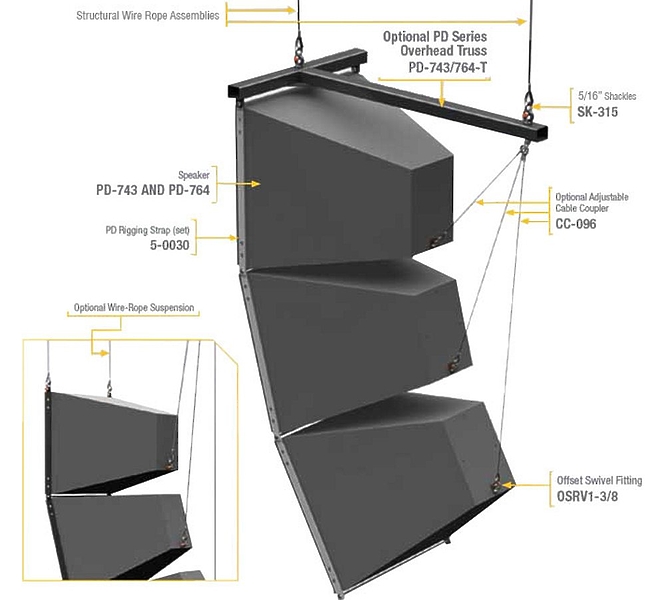 Structural Wire Rope Assemblies

Optional PD Series Overhead Truss
PD-743/764-T

5/16" Shackles
SK-315

Speaker
PD-743 AND PD-764

Optional Adjustable Cable Coupler
CC-096

PD Rigging Strap (set)
5-0030

Optional Wire-Rope Suspension

Offset Swivel Fitting
OSRV1-3/8